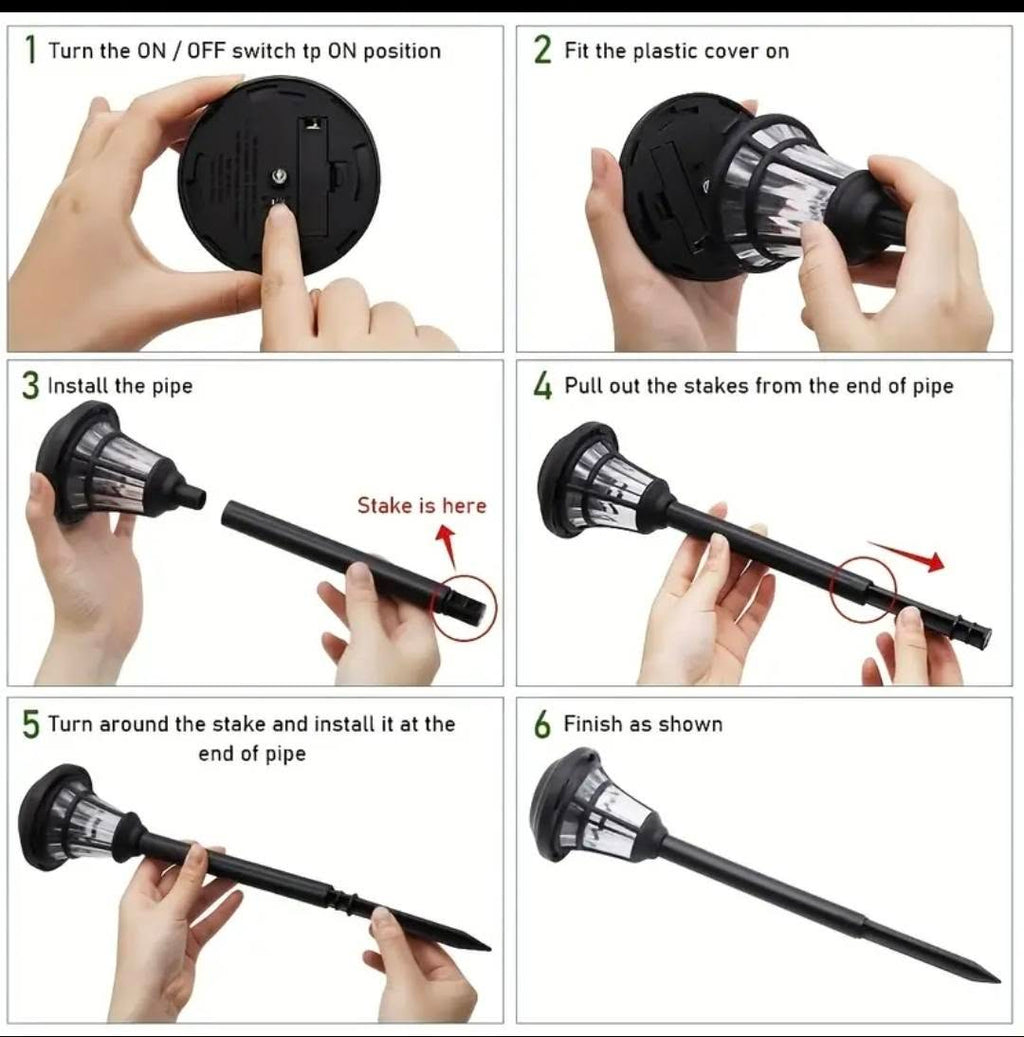 1 Turn the ON / OFF switch tp ON position

2 Fit the plastic cover on

3 Install the pipe

Stake is here

4 Pull out the stakes from the end of pipe

5 Turn around the stake and install it at the end of pipe

6 Finish as shown